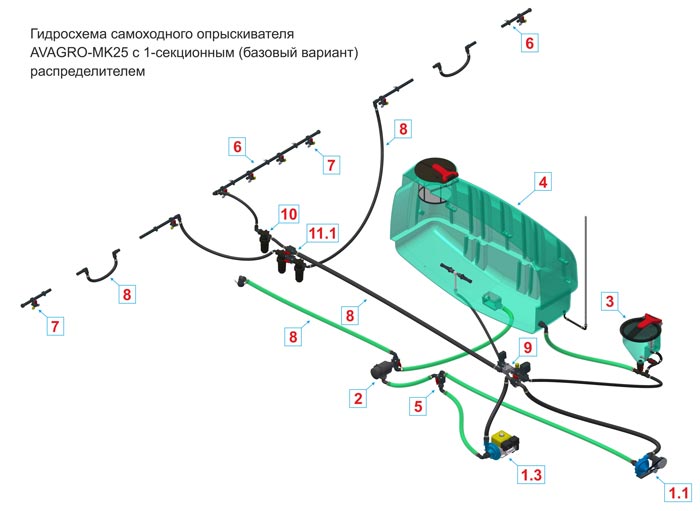 Гидросхема самоходного опрыскивателя AVAGRO-MK25 с 1-секционным (базовый вариант) распределителем

6
8
6
7
4
10
11.1
8
7
8
8
3
9
2
5
1.3
1.1