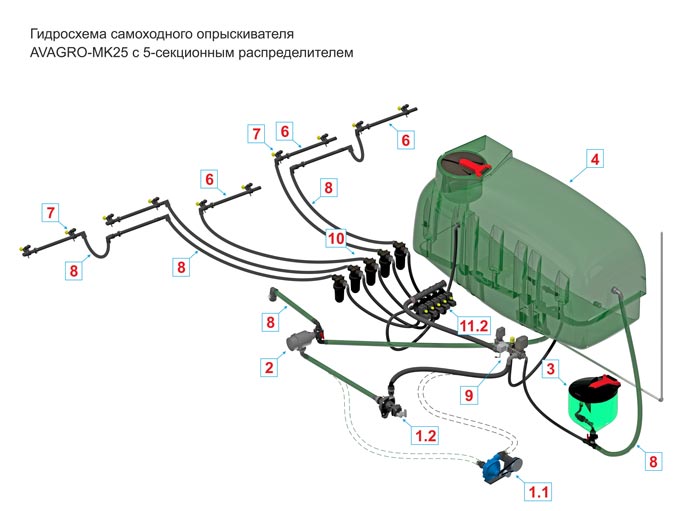 Гидросхема самоходного опрыскивателя
AVAGRO-MK25 с 5-секционным распределителем

7
6
6
4
6
8
7
10
8
8
8
11.2
2
3
9
1.2
8
1.1